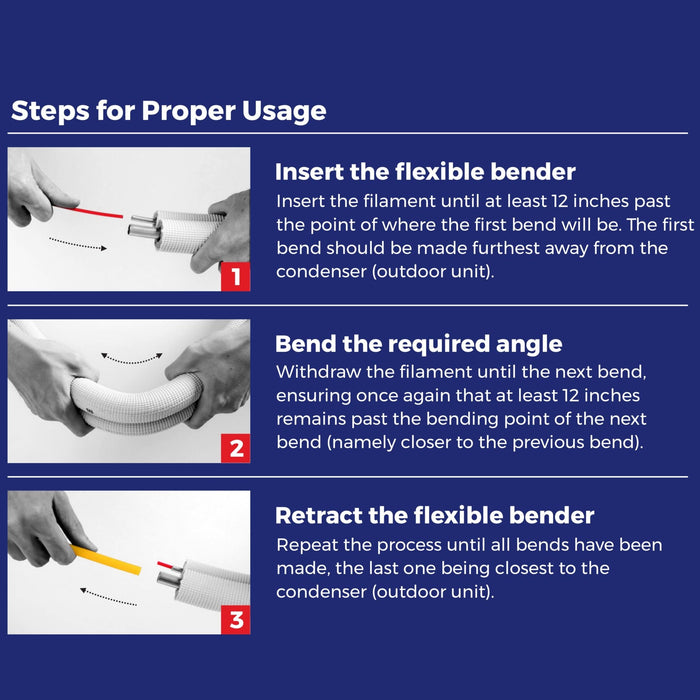 Steps for Proper Usage

1

Insert the flexible bender

Insert the filament until at least 12 inches past the point of where the first bend will be. The first bend should be made furthest away from the condenser (outdoor unit).

2

Bend the required angle

Withdraw the filament until the next bend, ensuring once again that at least 12 inches remains past the bending point of the next bend (namely closer to the previous bend).

3

Retract the flexible bender

Repeat the process until all bends have been made, the last one being closest to the condenser (outdoor unit).